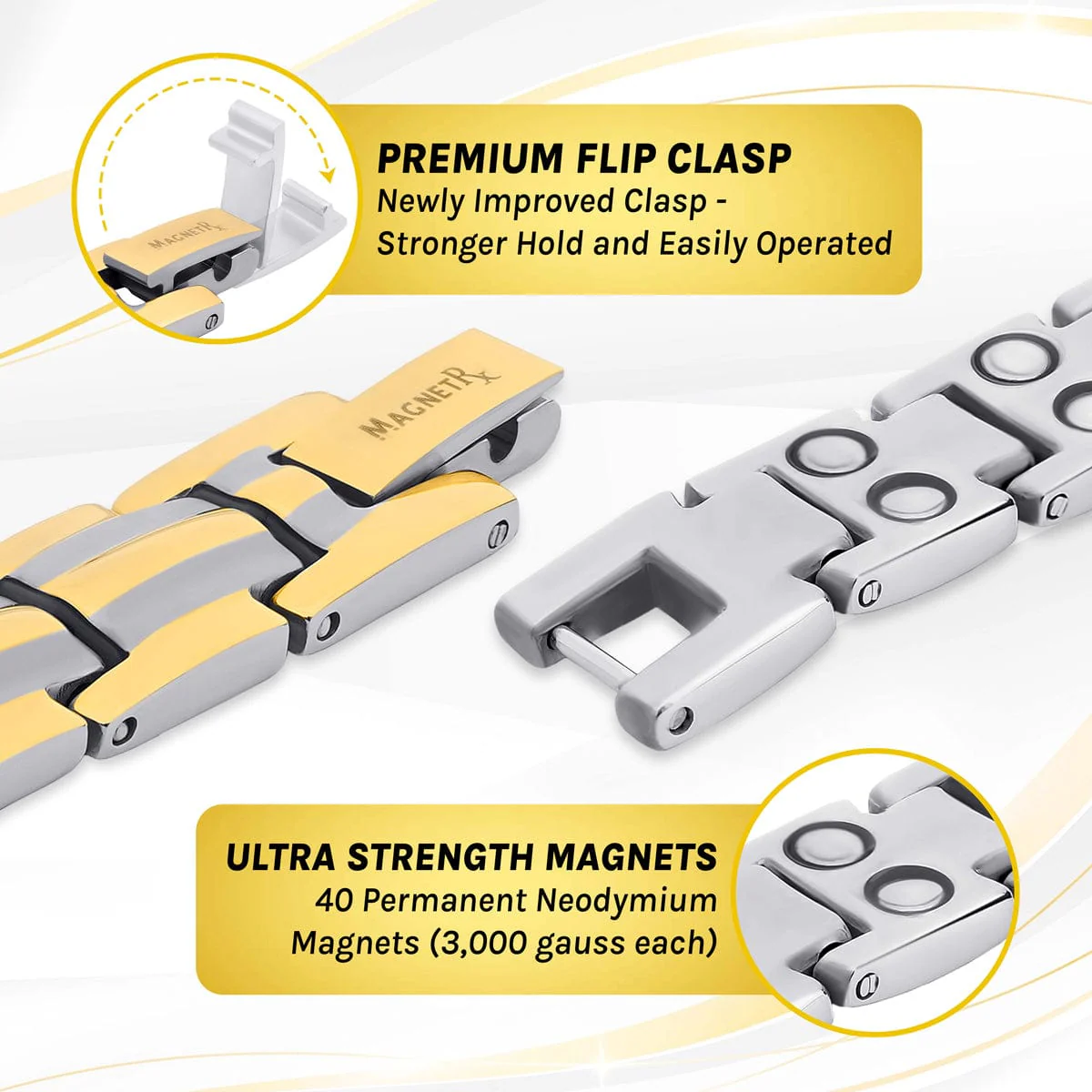 MAGNETRX

PREMIUM FLIP CLASP
Newly Improved Clasp - Stronger Hold and Easily Operated

MAGNETRX

ULTRA STRENGTH MAGNETS
40 Permanent Neodymium Magnets (3,000 gauss each)